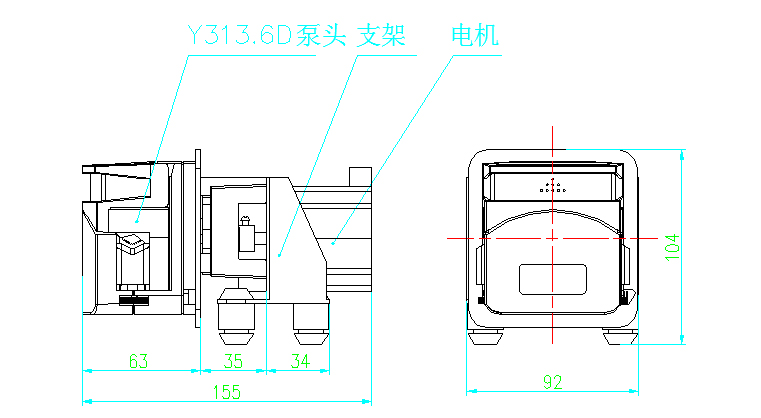 Y313.6D泵头 支架 电机

63 35 34

155

104

92