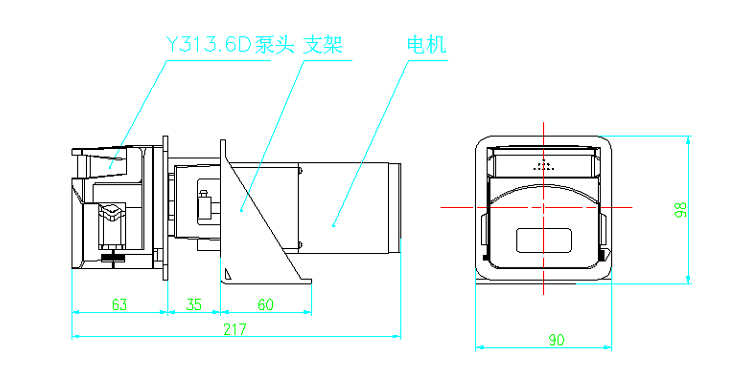 Y313.6D泵头 支架 电机

63 35 60

217

98

90